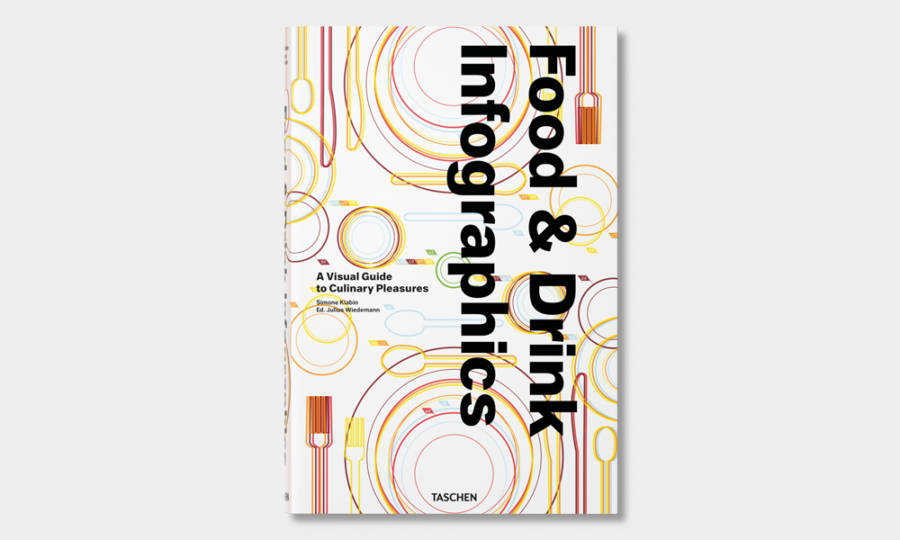 Food & Drink Infographics

A Visual Guide to Culinary Pleasures

Simone Klabin
Ed. Julius Wiedemann

TASCHEN