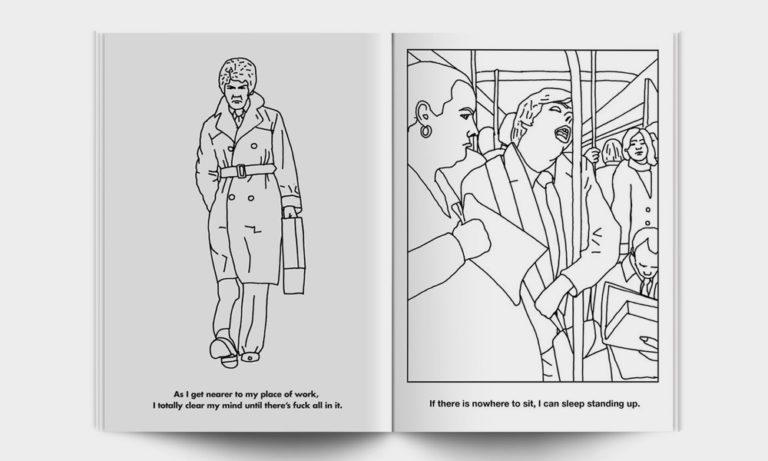 As I get nearer to my place of work, I totally clear my mind until there's fuck all in it.

If there is nowhere to sit, I can sleep standing up.