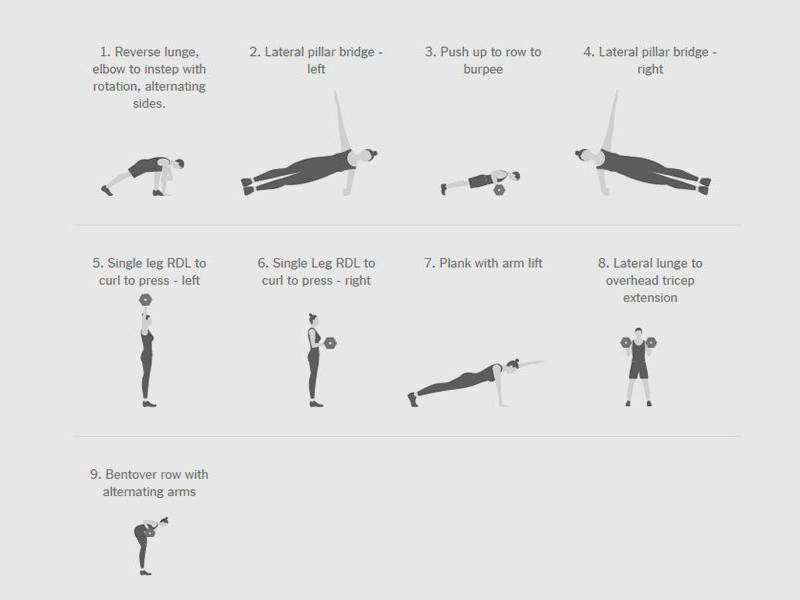 1. Reverse lunge, elbow to instep with rotation, alternating sides.

2. Lateral pillar bridge - left

3. Push up to row to burpee

4. Lateral pillar bridge - right

5. Single leg RDL to curl to press - left

6. Single Leg RDL to curl to press - right

7. Plank with arm lift

8. Lateral lunge to overhead tricep extension

9. Bentover row with alternating arms