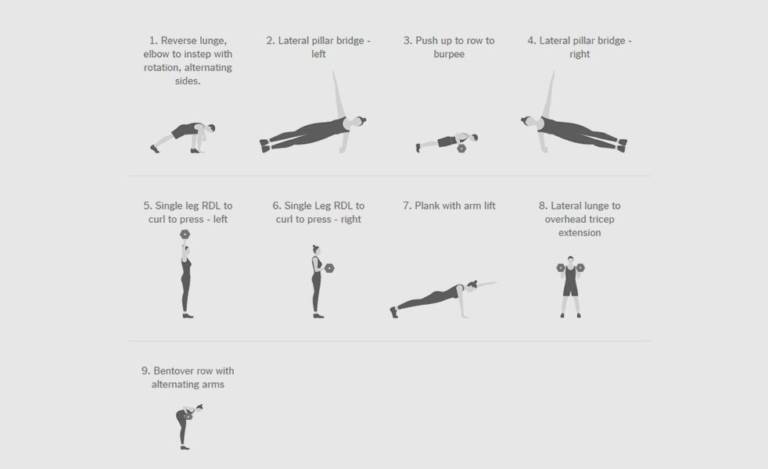 1. Reverse lunge, elbow to instep with rotation, alternating sides.

2. Lateral pillar bridge - left

3. Push up to row to burpee

4. Lateral pillar bridge - right

5. Single leg RDL to curl to press - left

6. Single Leg RDL to curl to press - right

7. Plank with arm lift

8. Lateral lunge to overhead tricep extension

9. Bentover row with alternating arms