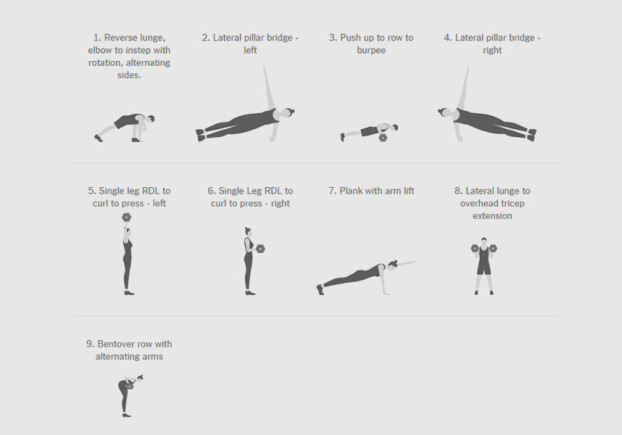 1. Reverse lunge, elbow to instep with rotation, alternating sides.

2. Lateral pillar bridge - left

3. Push up to row to burpee

4. Lateral pillar bridge - right

5. Single leg RDL to curl to press - left

6. Single Leg RDL to curl to press - right

7. Plank with arm lift

8. Lateral lunge to overhead tricep extension

9. Bentover row with alternating arms