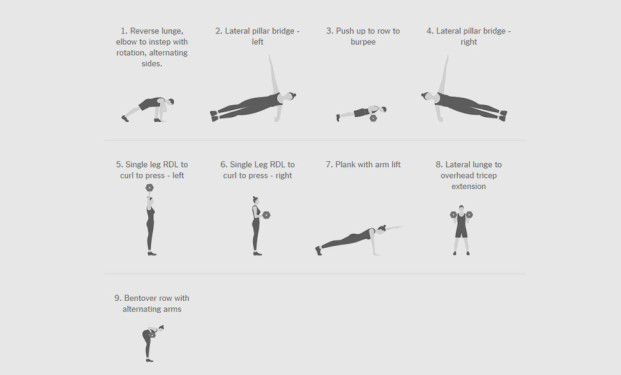 1. Reverse lunge, elbow to instep with rotation, alternating sides.

2. Lateral pillar bridge - left

3. Push up to row to burpee

4. Lateral pillar bridge - right

5. Single leg RDL to curl to press - left

6. Single Leg RDL to curl to press - right

7. Plank with arm lift

8. Lateral lunge to overhead tricep extension

9. Bentover row with alternating arms