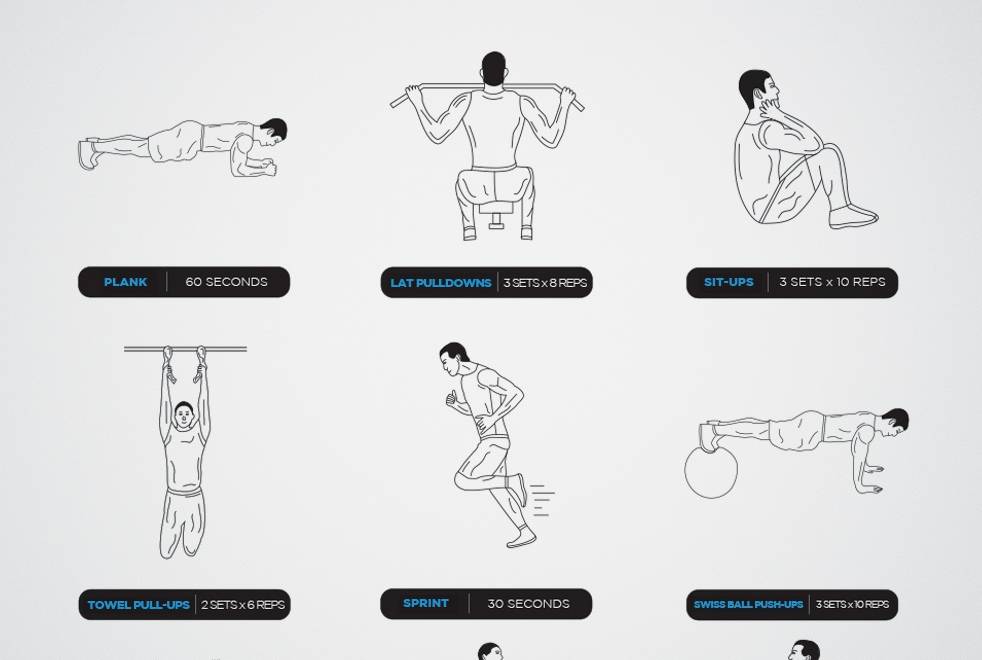 PLANK | 60 SECONDS

LAT PULLDOWNS | 3 SETS x 8 REPS

SIT-UPS | 3 SETS x 10 REPS

TOWEL PULL-UPS | 2 SETS x 6 REPS

SPRINT | 30 SECONDS

SWISS BALL PUSH-UPS | 3 SETS x 10 REPS