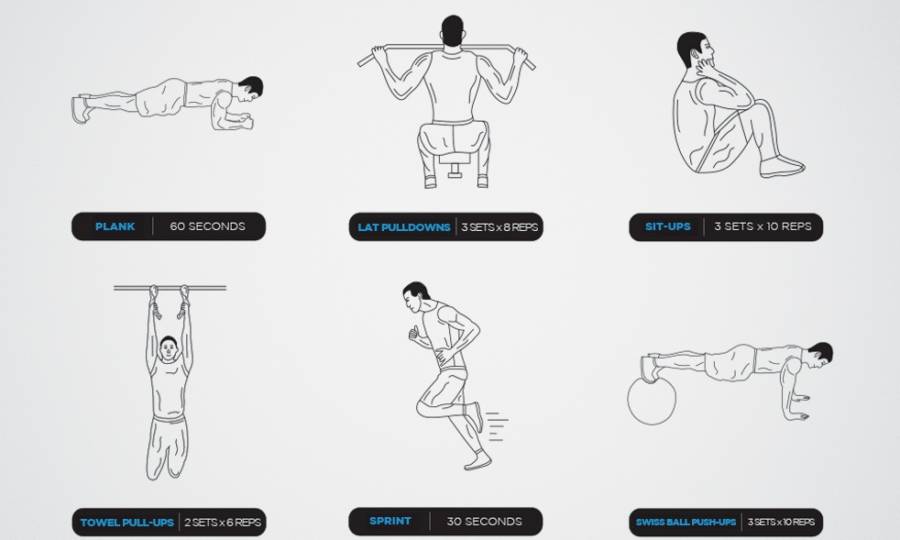 PLANK | 60 SECONDS

LAT PULLDOWNS | 3 SETS x 8 REPS

SIT-UPS | 3 SETS x 10 REPS

TOWEL PULL-UPS | 2 SETS x 6 REPS

SPRINT | 30 SECONDS

SWISS BALL PUSH-UPS | 3 SETS x 10 REPS