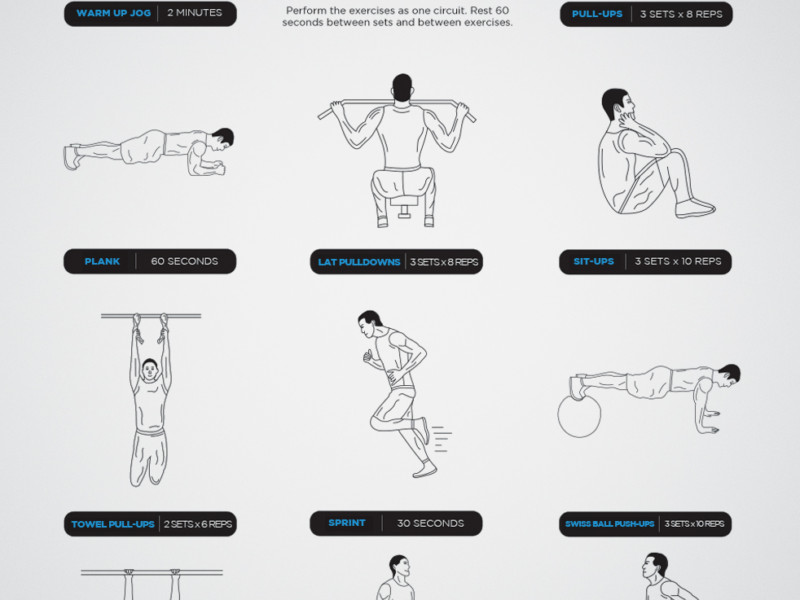 WARM UP JOG | 2 MINUTES

Perform the exercises as one circuit. Rest 60 seconds between sets and between exercises.

PULL-UPS | 3 SETS x 8 REPS

PLANK | 60 SECONDS

LAT PULLDOWNS | 3 SETS x 8 REPS

SIT-UPS | 3 SETS x 10 REPS

TOWEL PULL-UPS | 2 SETS x 6 REPS

SPRINT | 30 SECONDS

SWISS BALL PUSH-UPS | 3 SETS x 10 REPS