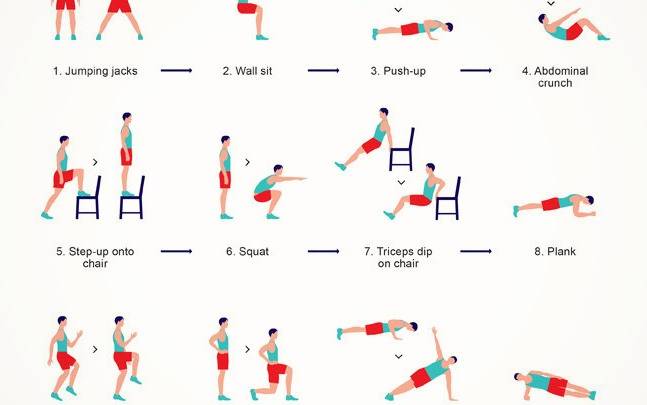 1. Jumping jacks

2. Wall sit

3. Push-up

4. Abdominal crunch

5. Step-up onto chair

6. Squat

7. Triceps dip on chair

8. Plank